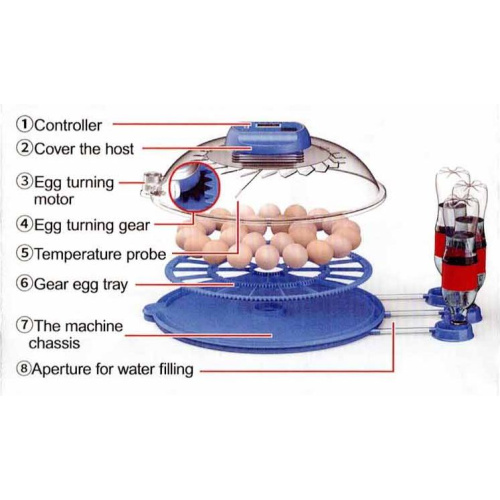 ①Controller
②Cover the host
③Egg turning motor
④Egg turning gear
⑤Temperature probe
⑥Gear egg tray
⑦The machine chassis
⑧Aperture for water filling